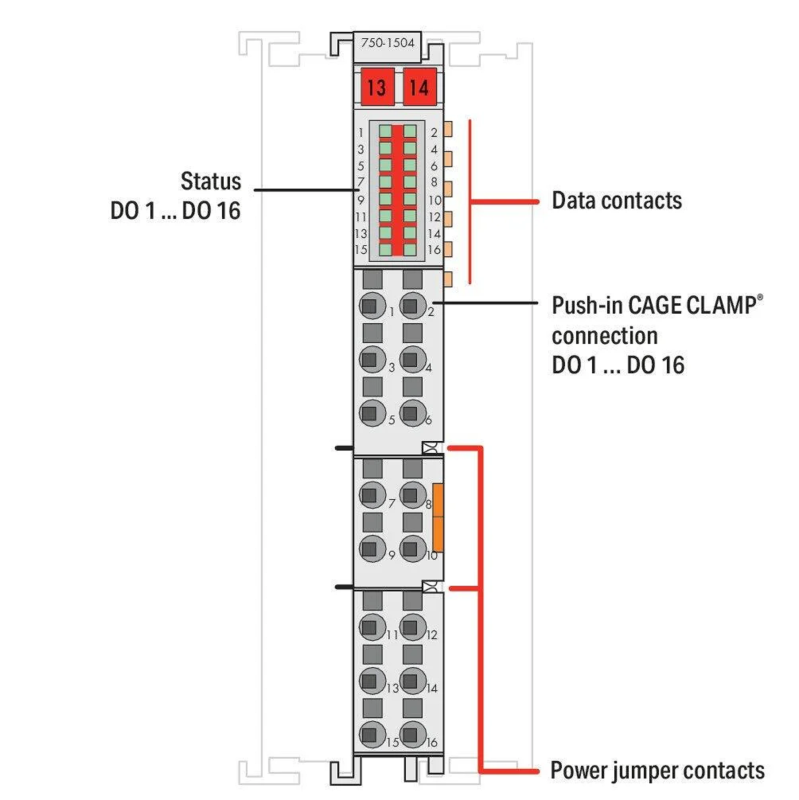 750-1504

13 14

1 2
3 4
5 6
7 8
9 10
11 12
13 14
15 16

Status
DO 1 ... DO 16

Data contacts

Push-in CAGE CLAMP®
connection
DO 1 ... DO 16

1 2
3 4
5 6
7 8
9 10
11 12
13 14
15 16

Power jumper contacts